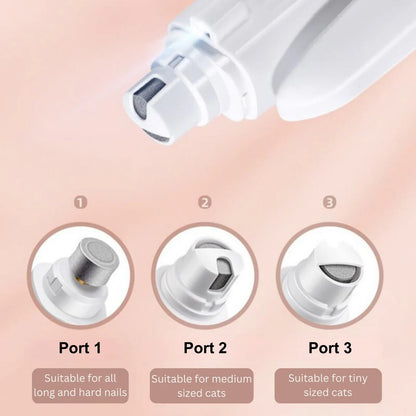 ①

Port 1

Suitable for all long and hard nails

②

Port 2

Suitable for medium sized cats

③

Port 3

Suitable for tiny sized cats