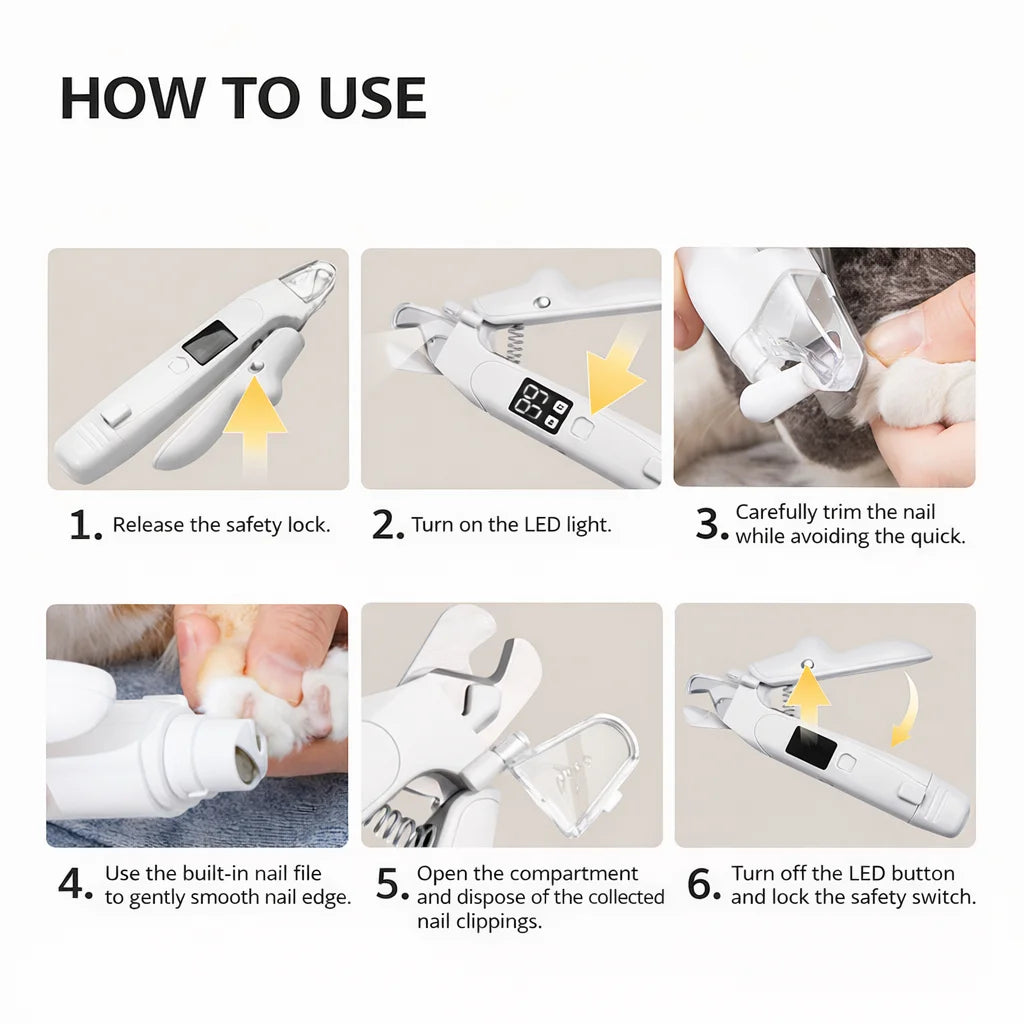 HOW TO USE

1. Release the safety lock.

2. Turn on the LED light.

3. Carefully trim the nail while avoiding the quick.

4. Use the built-in nail file to gently smooth nail edge.

5. Open the compartment and dispose of the collected nail clippings.

6. Turn off the LED button and lock the safety switch.